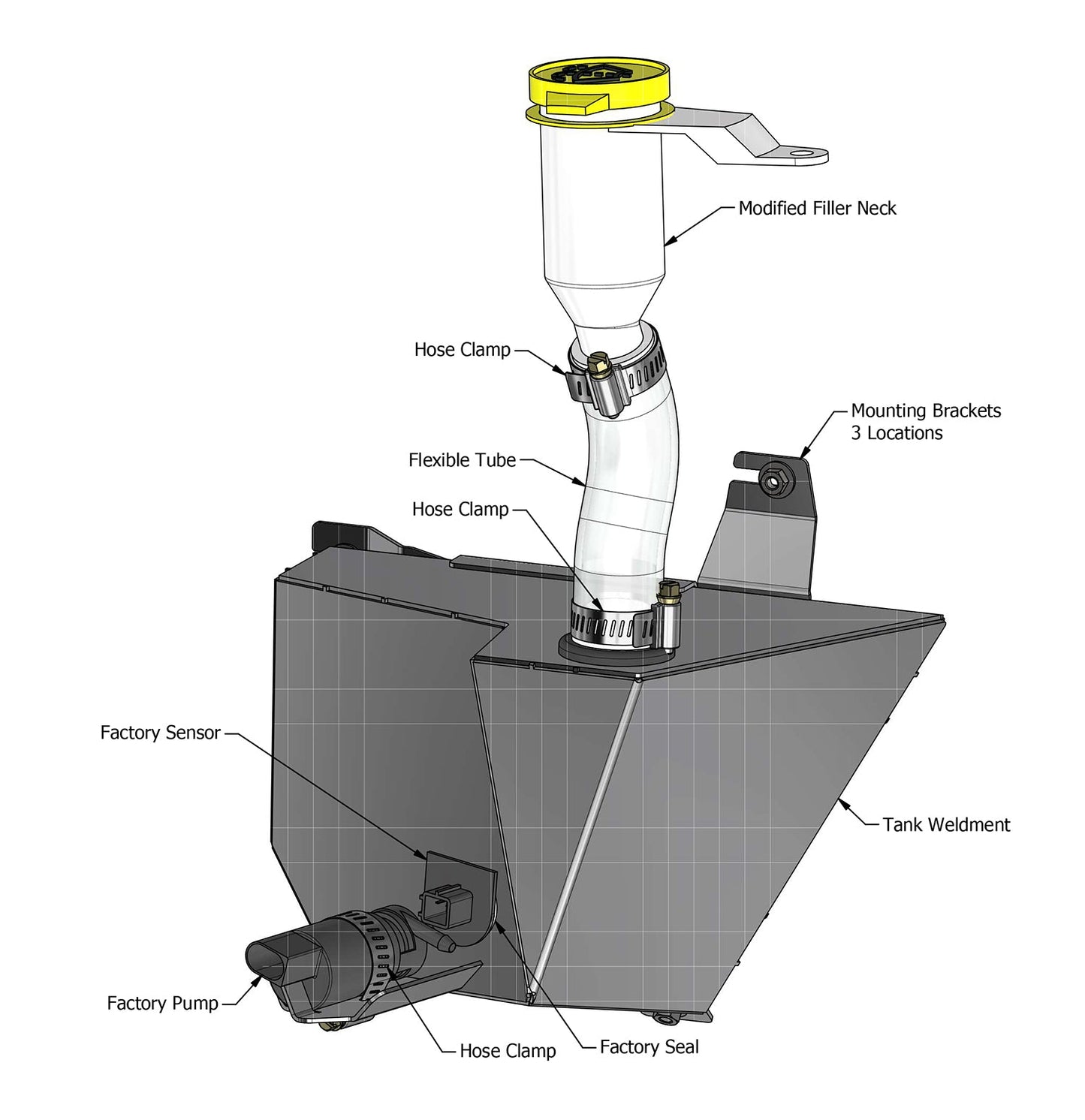 Modified Filler Neck

Hose Clamp

Mounting Brackets
3 Locations

Flexible Tube

Hose Clamp

Factory Sensor

Tank Weldment

Factory Pump

Hose Clamp

Factory Seal