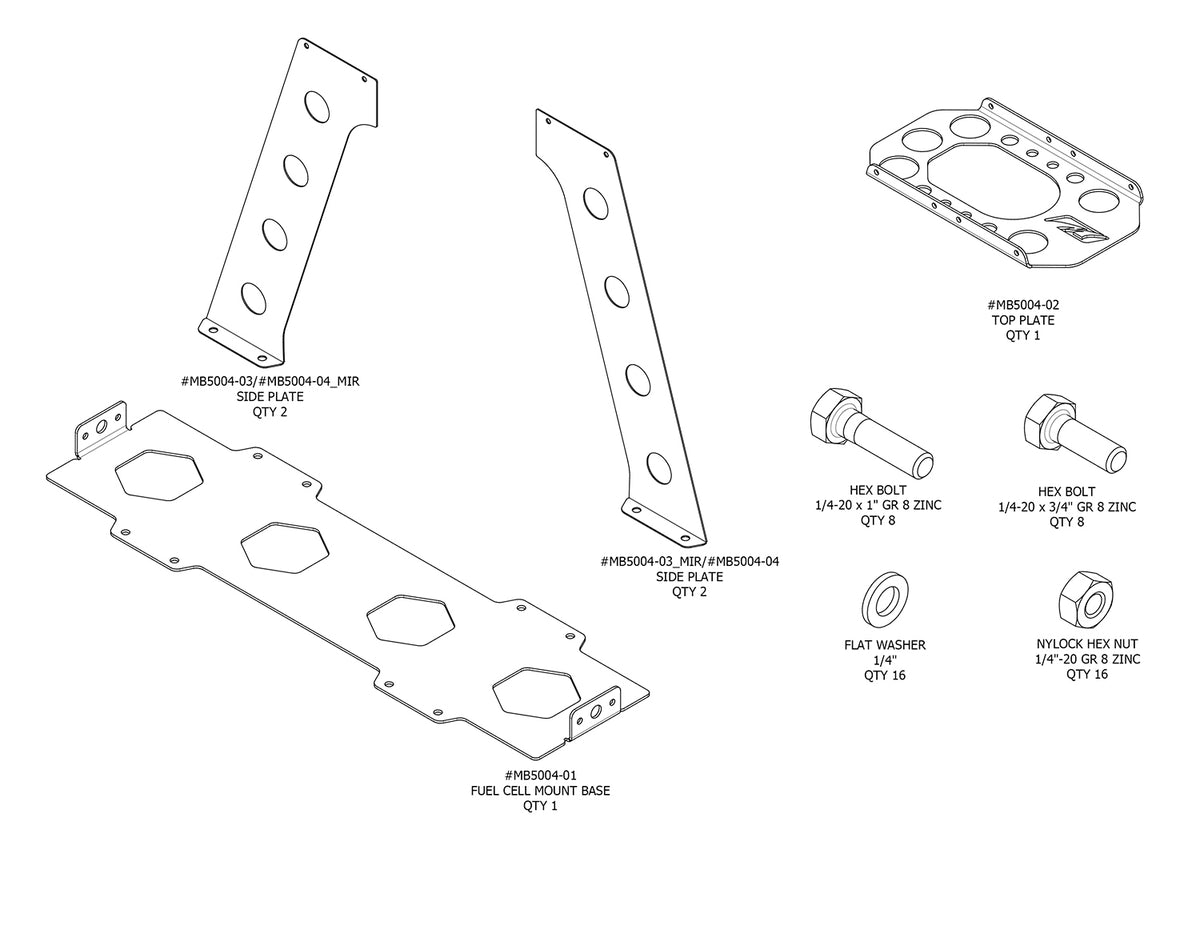 #MB5004-03/#MB5004-04_MIR
SIDE PLATE
QTY 2

#MB5004-03_MIR/#MB5004-04
SIDE PLATE
QTY 2

#MB5004-02
TOP PLATE
QTY 1

HEX BOLT
1/4-20 x 1" GR 8 ZINC
QTY 8

HEX BOLT
1/4-20 x 3/4" GR 8 ZINC
QTY 8

FLAT WASHER
1/4"
QTY 16

NYLOCK HEX NUT
1/4"-20 GR 8 ZINC
QTY 16

#MB5004-01
FUEL CELL MOUNT BASE
QTY 1