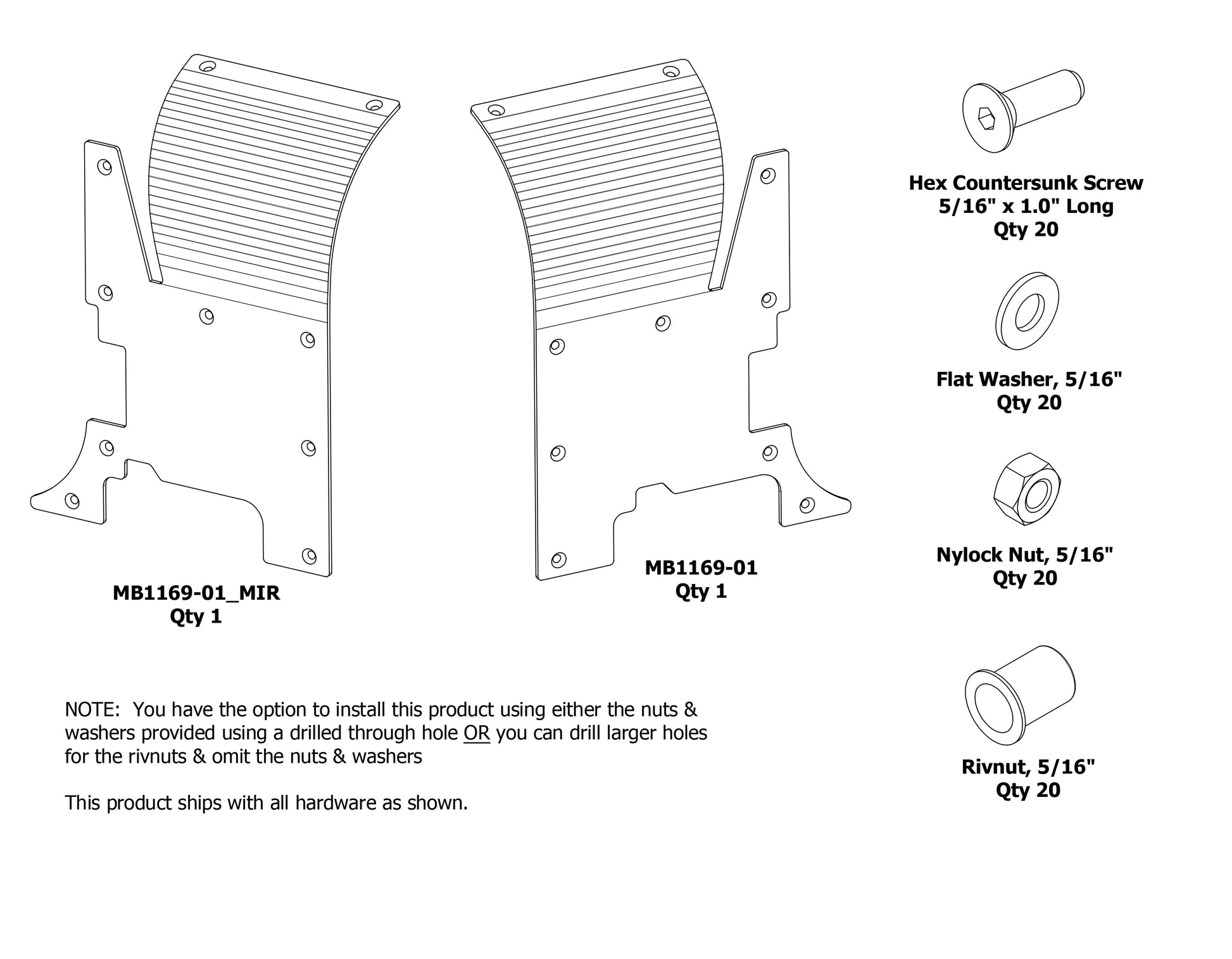 MB1169-01_MIR
Qty 1

MB1169-01
Qty 1

Hex Countersunk Screw
5/16" x 1.0" Long
Qty 20

Flat Washer, 5/16"
Qty 20

Nylock Nut, 5/16"
Qty 20

Rivnut, 5/16"
Qty 20

NOTE: You have the option to install this product using either the nuts & washers provided using a drilled through hole OR you can drill larger holes for the rivnuts & omit the nuts & washers

This product ships with all hardware as shown.