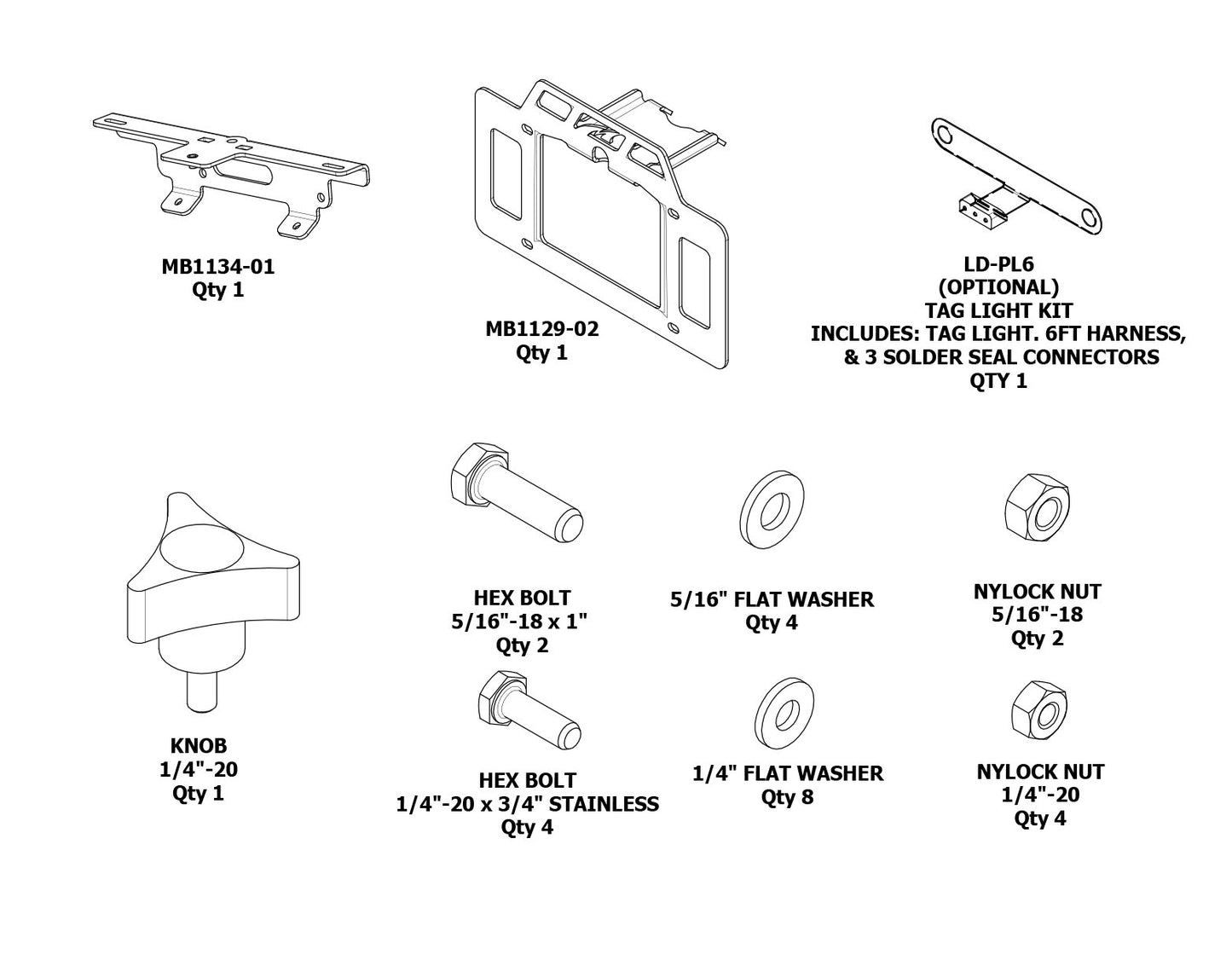 MB1134-01
Qty 1

MB1129-02
Qty 1

LD-PL6
(OPTIONAL)
TAG LIGHT KIT
INCLUDES: TAG LIGHT. 6FT HARNESS,
& 3 SOLDER SEAL CONNECTORS
QTY 1

KNOB
1/4"-20
Qty 1

HEX BOLT
5/16"-18 x 1"
Qty 2

5/16" FLAT WASHER
Qty 4

NYLOCK NUT
5/16"-18
Qty 2

HEX BOLT
1/4"-20 x 3/4" STAINLESS
Qty 4

1/4" FLAT WASHER
Qty 8

NYLOCK NUT
1/4"-20
Qty 4