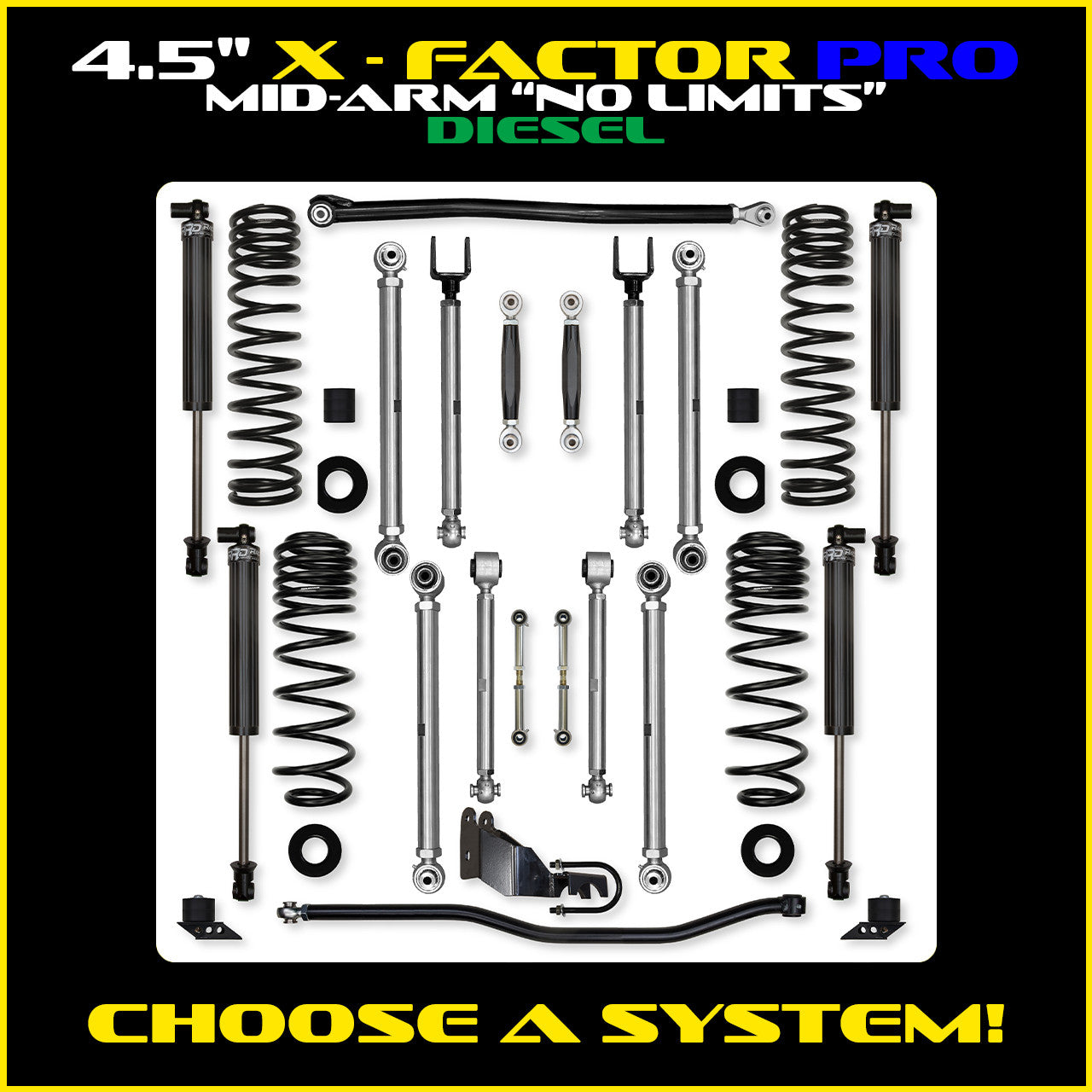 4.5" X - FACTOR PRO
MID-ARM "NO LIMITS"
DIESEL

CHOOSE A SYSTEM!