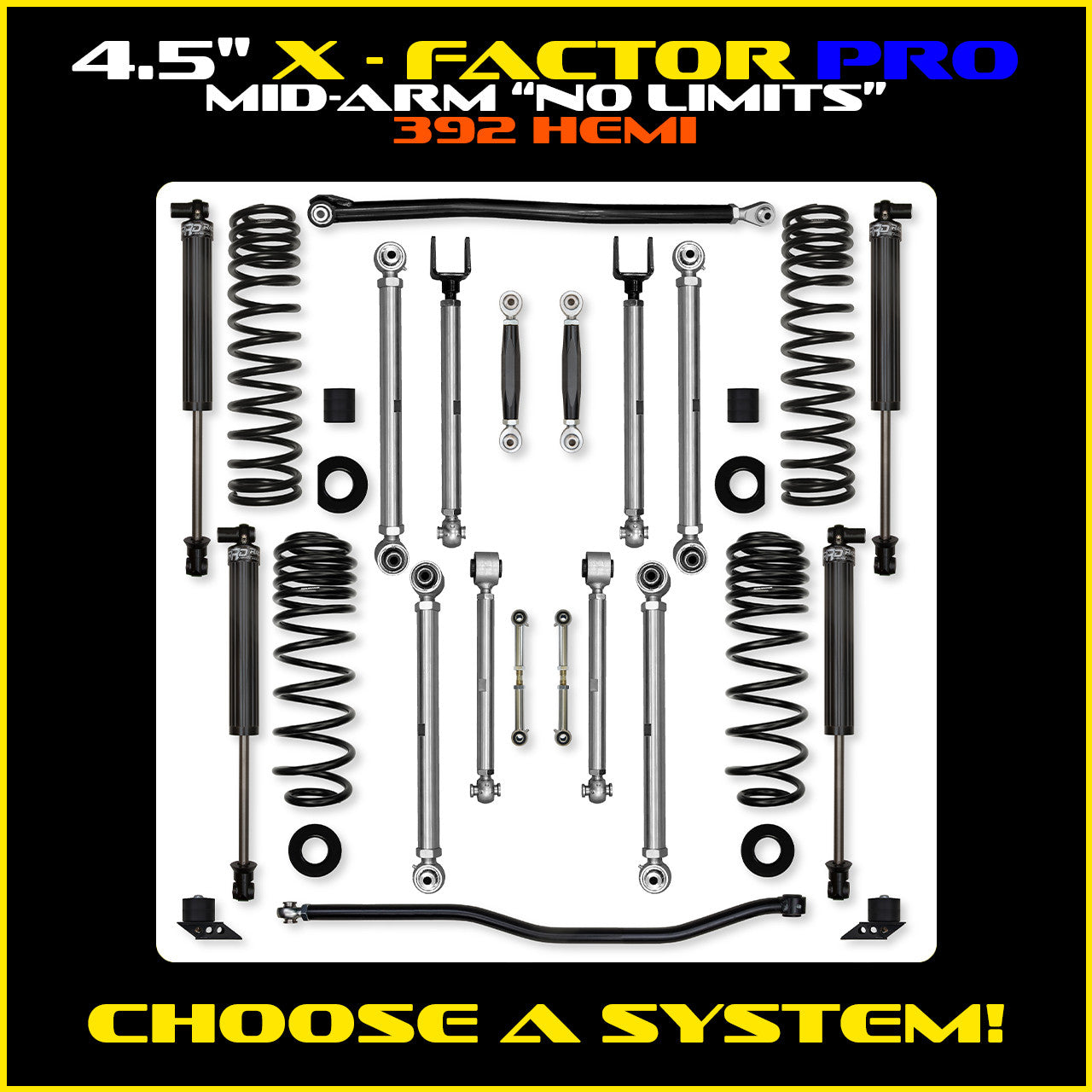 4.5" X - FACTOR PRO
MID-ARM "NO LIMITS"
392 HEMI

CHOOSE A SYSTEM!