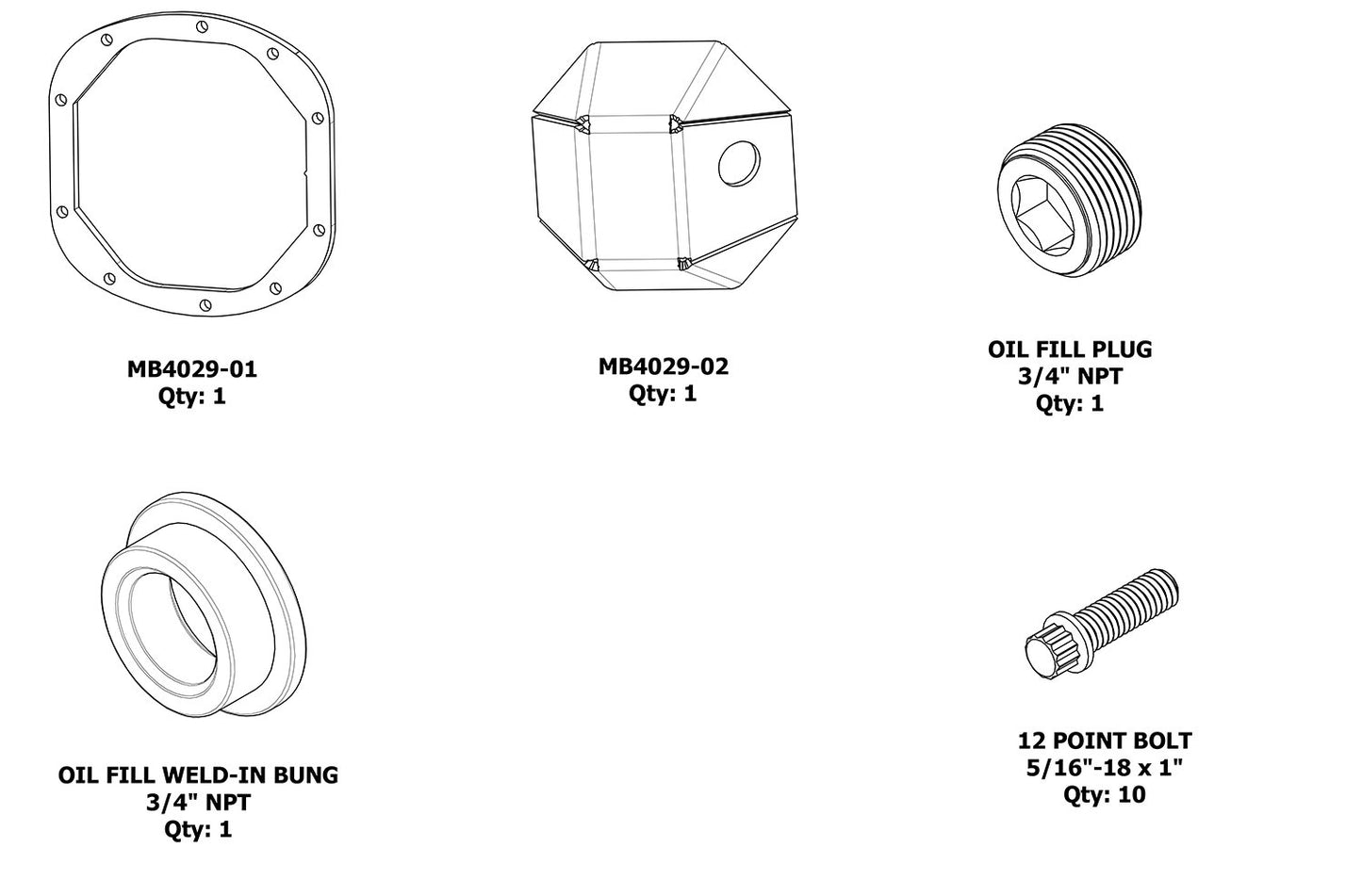 MB4029-01
Qty: 1

MB4029-02
Qty: 1

OIL FILL PLUG
3/4" NPT
Qty: 1

OIL FILL WELD-IN BUNG
3/4" NPT
Qty: 1

12 POINT BOLT
5/16"-18 x 1"
Qty: 10